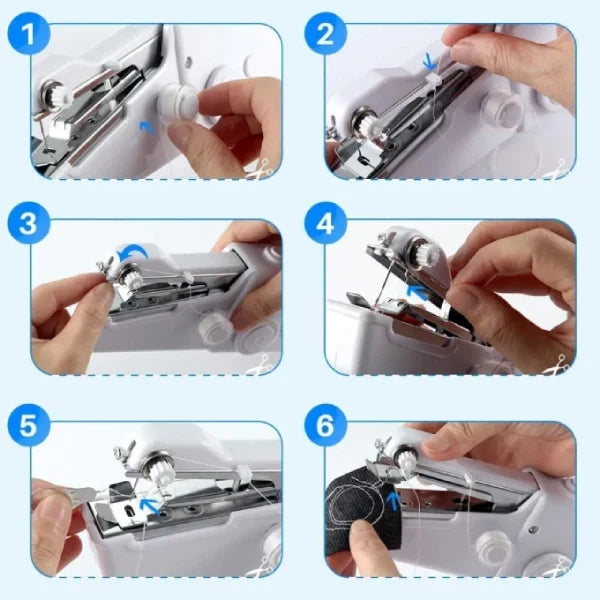 1
2
3
4
5
6