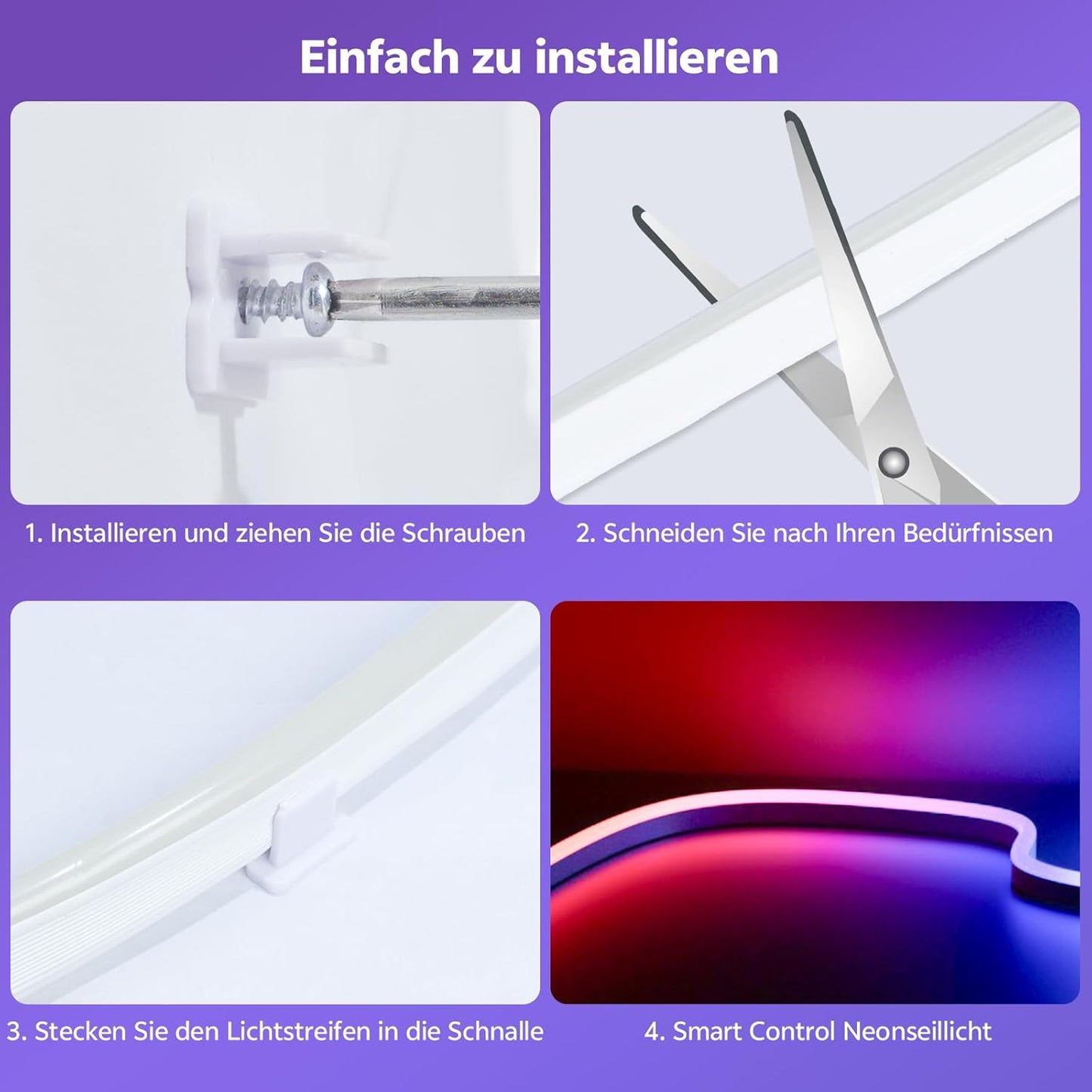 Einfach zu installieren

1. Installieren und ziehen Sie die Schrauben

2. Schneiden Sie nach Ihren Bedürfnissen

3. Stecken Sie den Lichtstreifen in die Schnalle

4. Smart Control Neonseillicht