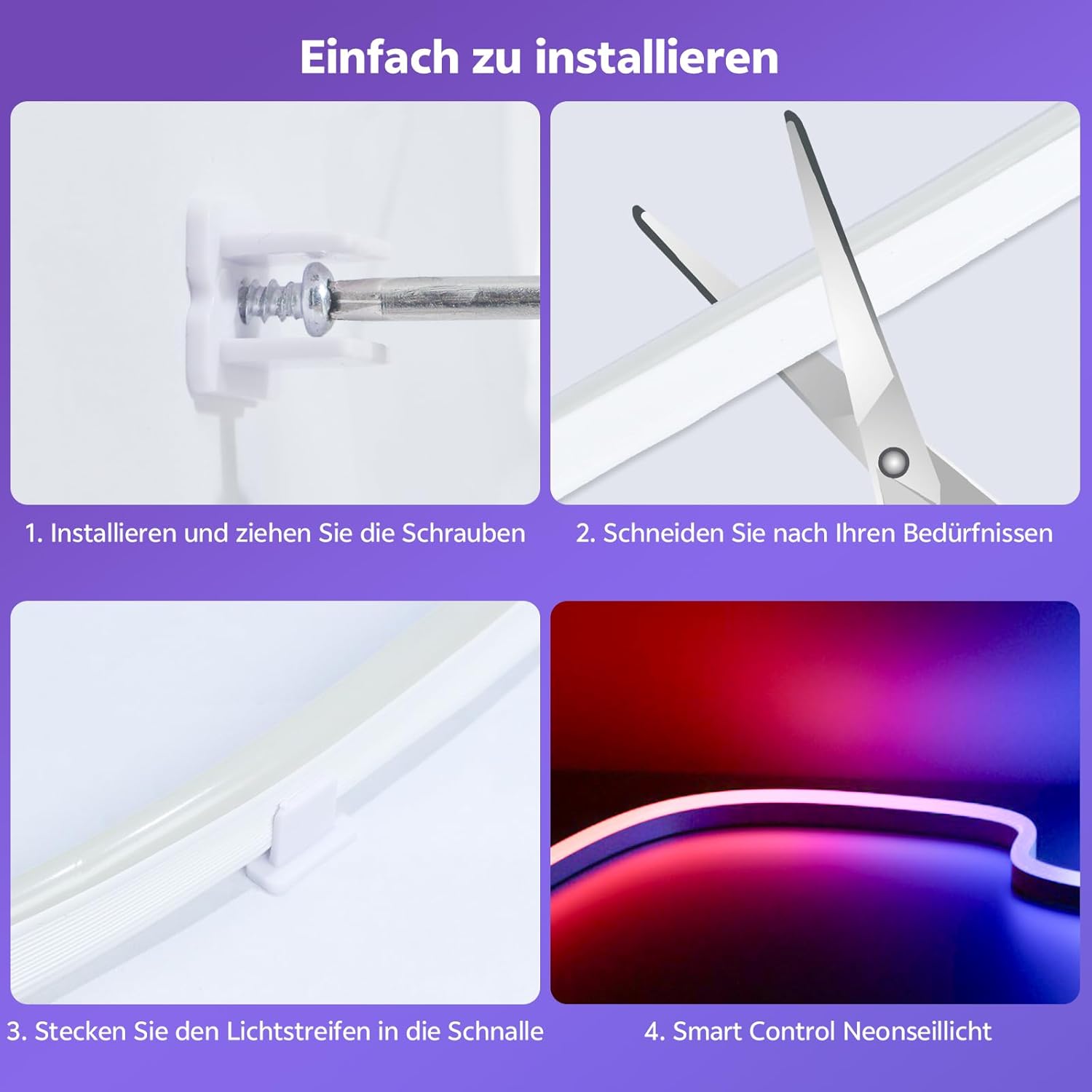 Einfach zu installieren

1. Installieren und ziehen Sie die Schrauben

2. Schneiden Sie nach Ihren Bedürfnissen

3. Stecken Sie den Lichtstreifen in die Schnalle

4. Smart Control Neonseillicht