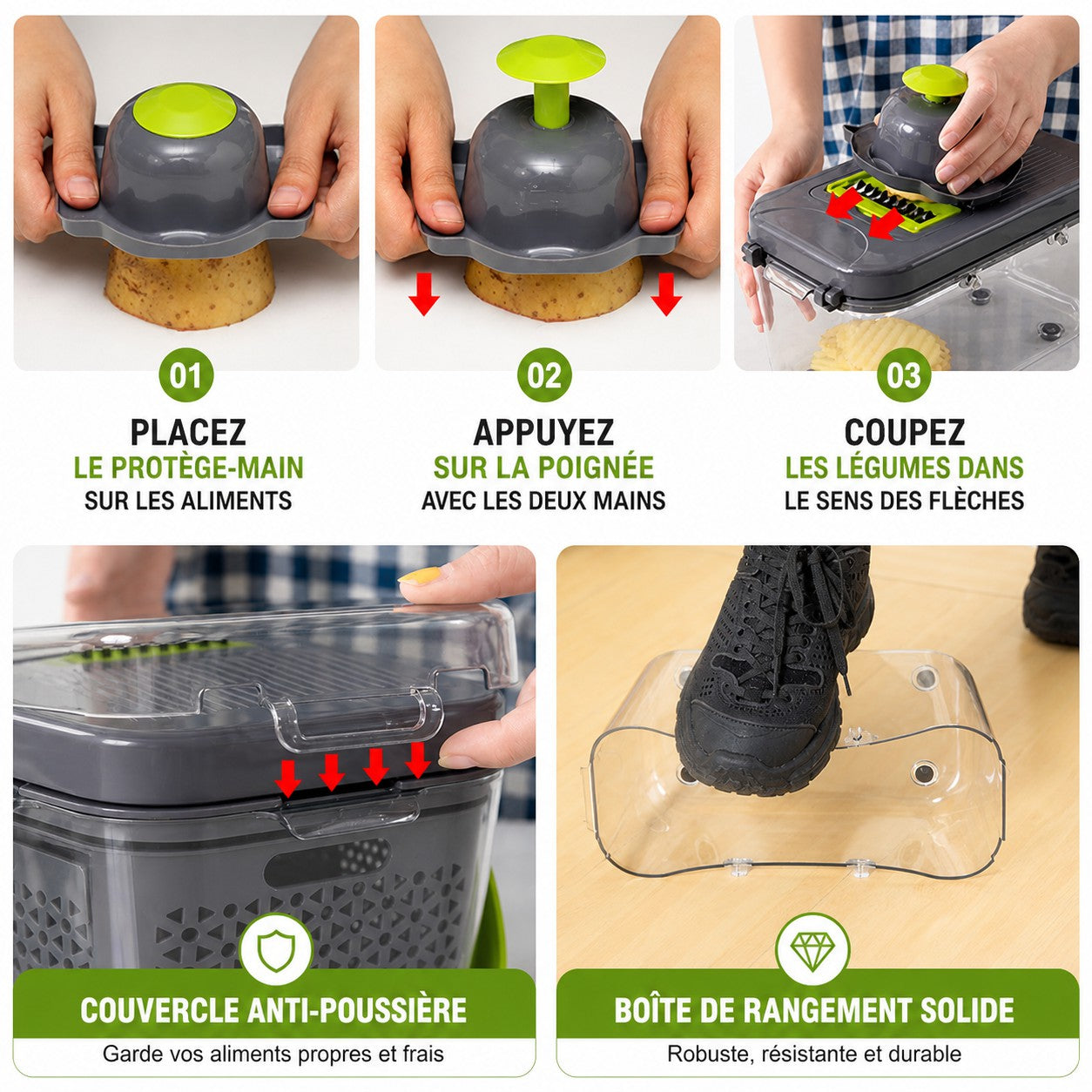 01

PLACEZ
LE PROTÈGE-MAIN
SUR LES ALIMENTS

02

APPUYEZ
SUR LA POIGNÉE
AVEC LES DEUX MAINS

03

COUPEZ
LES LÉGUMES DANS
LE SENS DES FLÈCHES

COUVERCLE ANTI-POUSSIÈRE
Garde vos aliments propres et frais

BOÎTE DE RANGEMENT SOLIDE
Robuste, résistante et durable